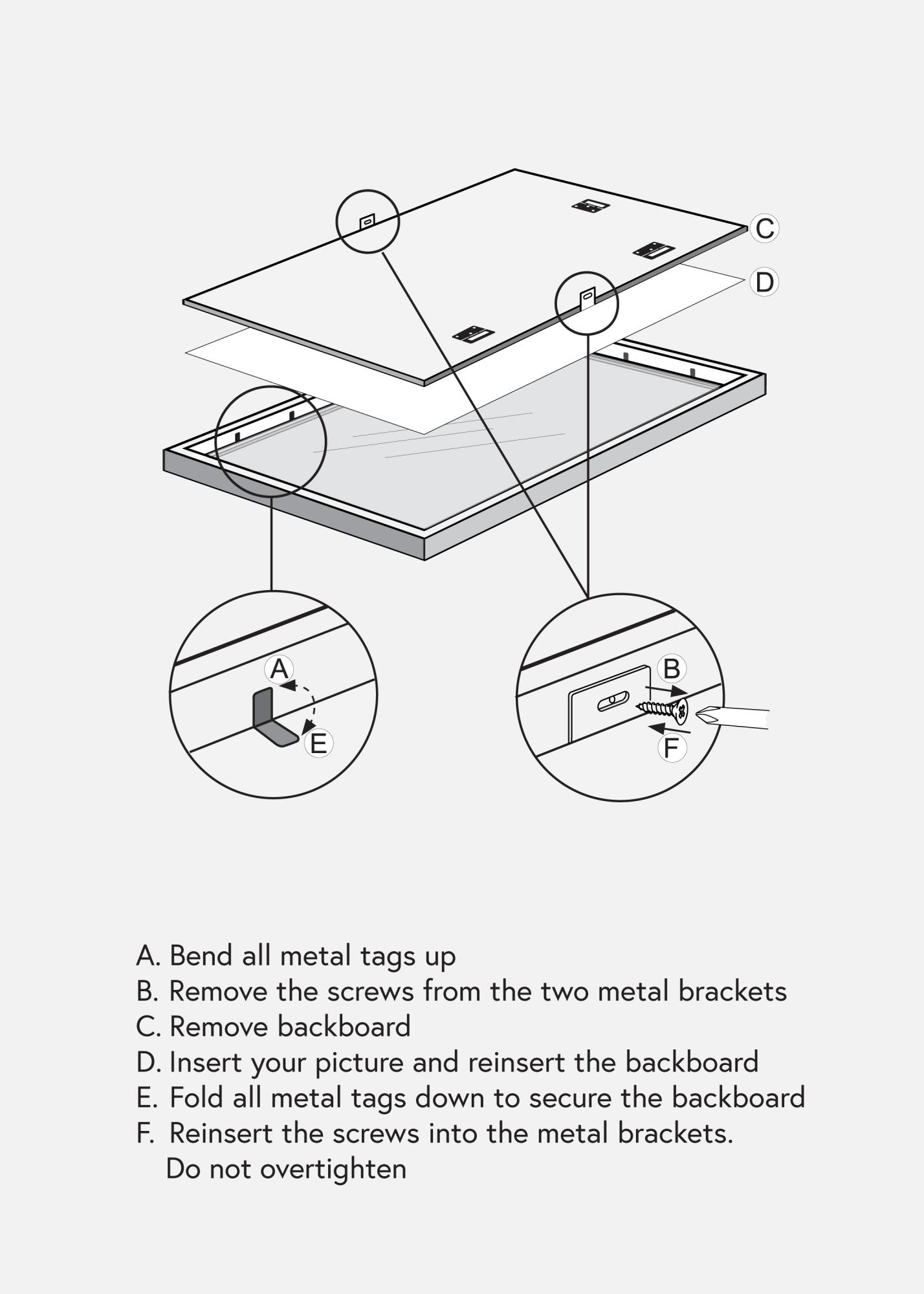 C

D

A

E

B

F

A. Bend all metal tags up
B. Remove the screws from the two metal brackets
C. Remove backboard
D. Insert your picture and reinsert the backboard
E. Fold all metal tags down to secure the backboard
F. Reinsert the screws into the metal brackets. Do not overtighten